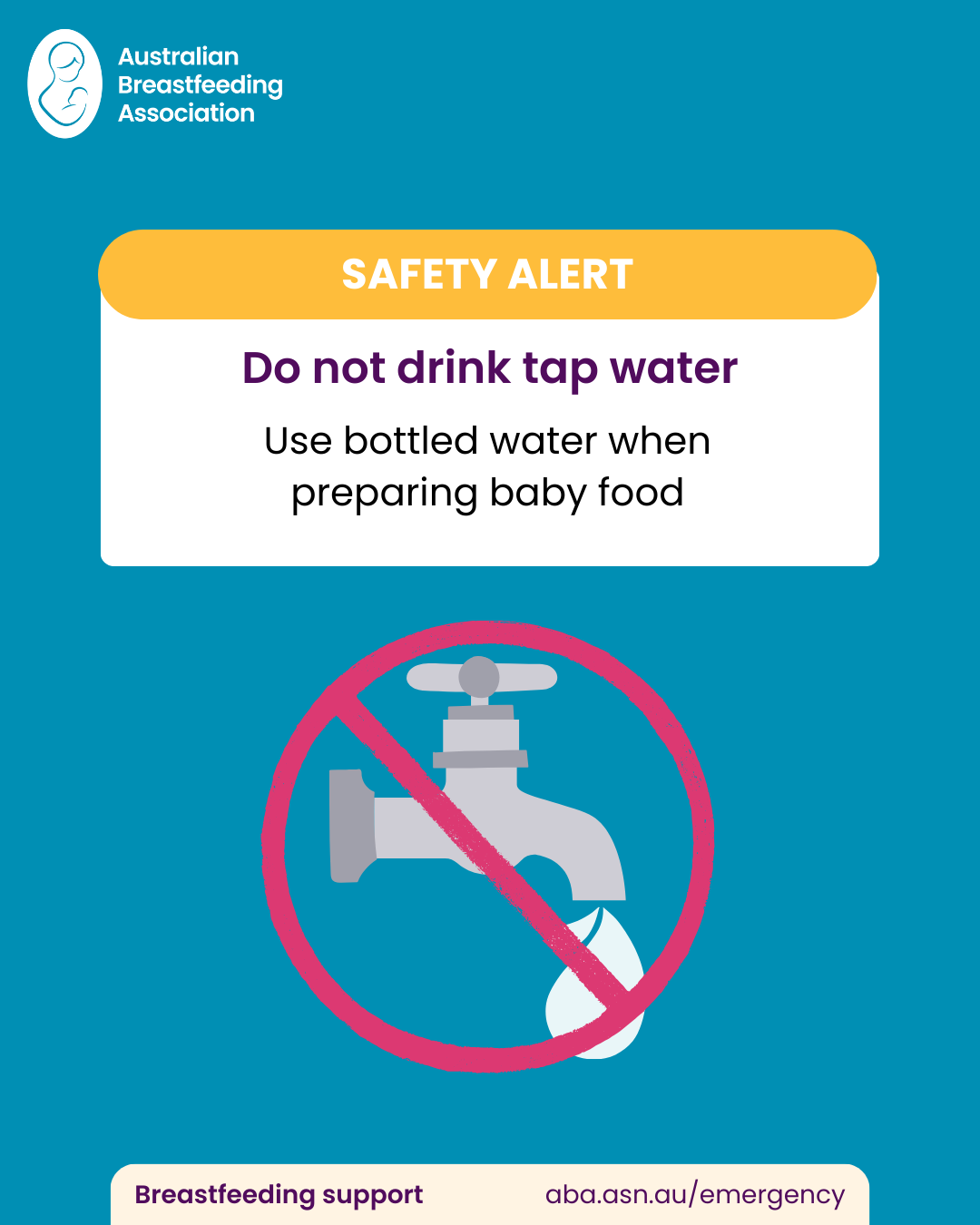 Australian
Breastfeeding
Association

SAFETY ALERT

Do not drink tap water

Use bottled water when preparing baby food

Breastfeeding support
aba.asn.au/emergency